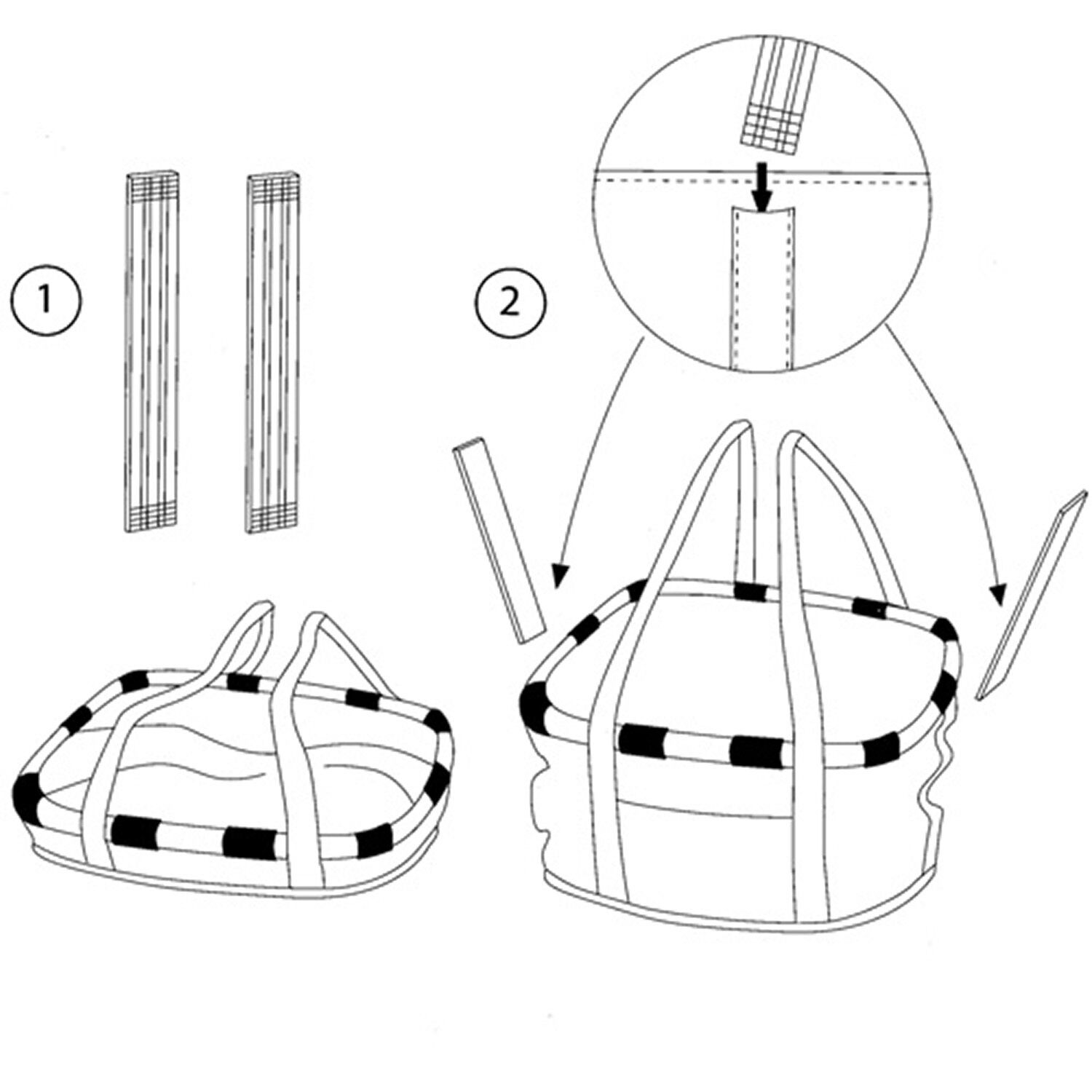 1

2